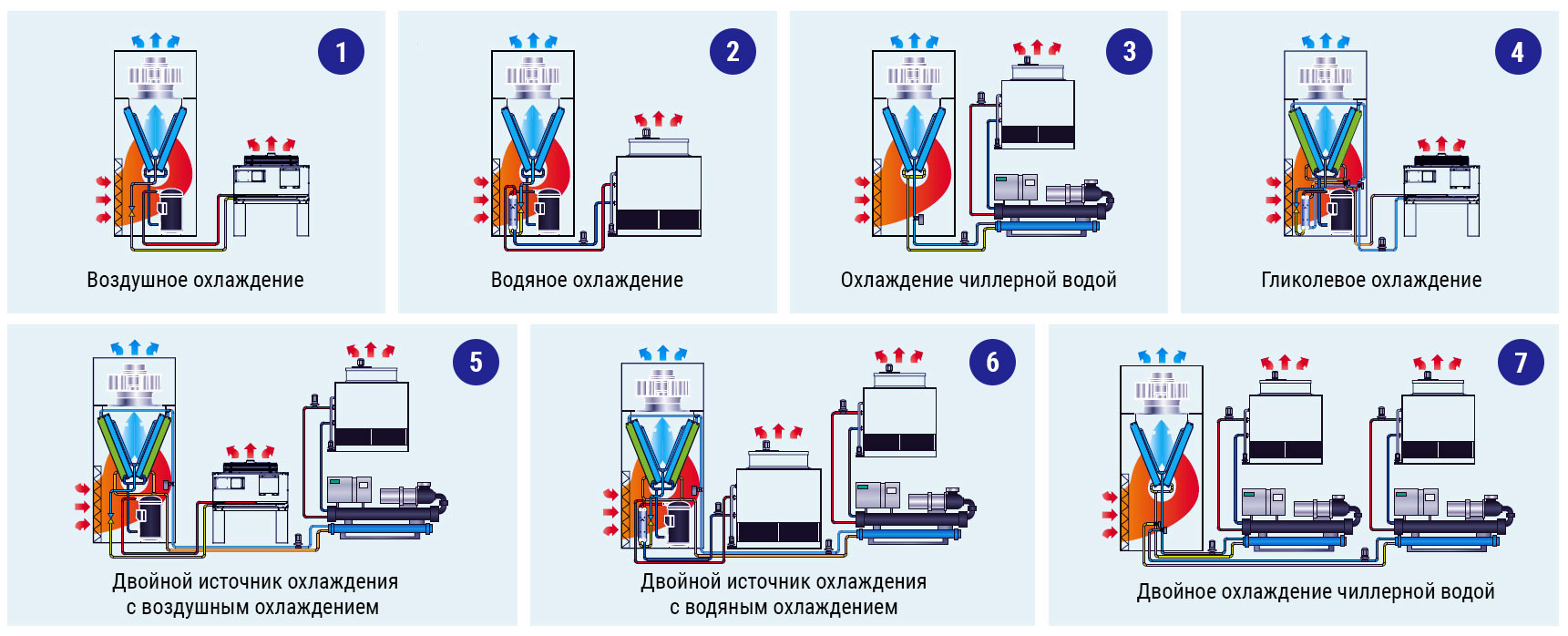 1
Воздушное охлаждение

2
Водяное охлаждение

3
Охлаждение чиллерной водой

4
Гликолевое охлаждение

5
Двойной источник охлаждения с воздушным охлаждением

6
Двойной источник охлаждения с водяным охлаждением

7
Двойное охлаждение чиллерной водой